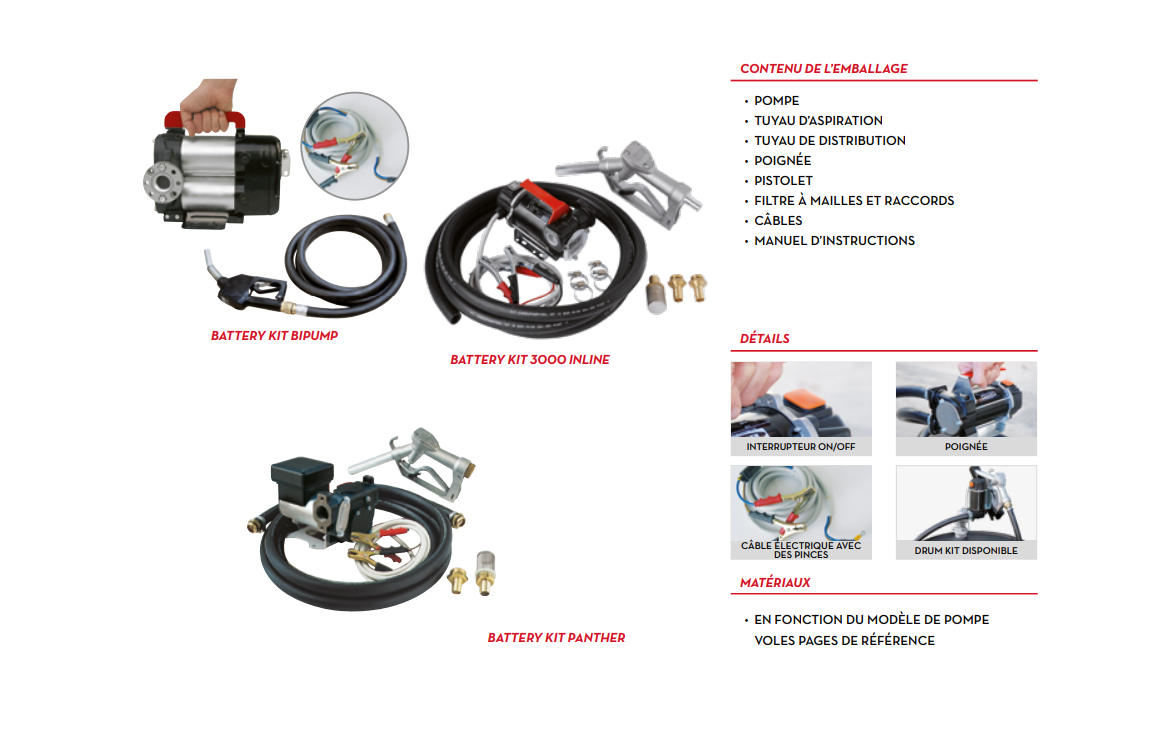 BATTERY KIT BIPUMP

BATTERY KIT 3000 INLINE

BATTERY KIT PANTHER

CONTENU DE L'EMBALLAGE

• POMPE
• TUYAU D'ASPIRATION
• TUYAU DE DISTRIBUTION
• POIGNÉE
• PISTOLET
• FILTRE À MAILLES ET RACCORDS
• CÂBLES
• MANUEL D'INSTRUCTIONS

DÉTAILS

INTERRUPTEUR ON/OFF

POIGNÉE

CÂBLE ÉLECTRIQUE AVEC DES PINCES

DRUM KIT DISPONIBLE

MATÉRIAUX

• EN FONCTION DU MODÈLE DE POMPE VOLES PAGES DE RÉFÉRENCE